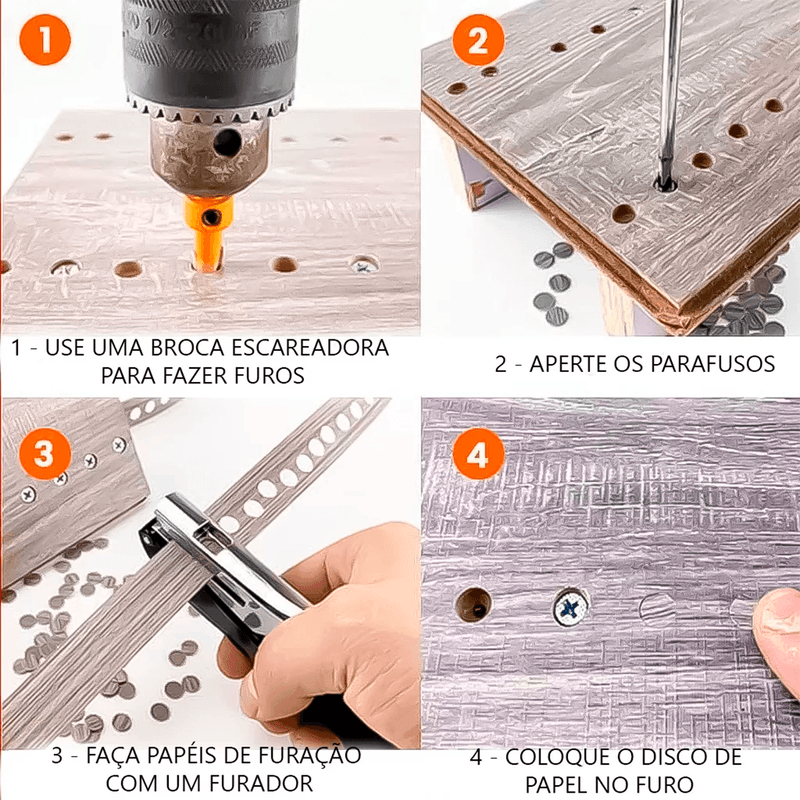 1

1 - USE UMA BROCA ESCAREADORA PARA FAZER FUROS

2

2 - APERTE OS PARAFUSOS

3

3 - FAÇA PAPÉIS DE FURAÇÃO COM UM FURADOR

4

4 - COLOQUE O DISCO DE PAPEL NO FURO