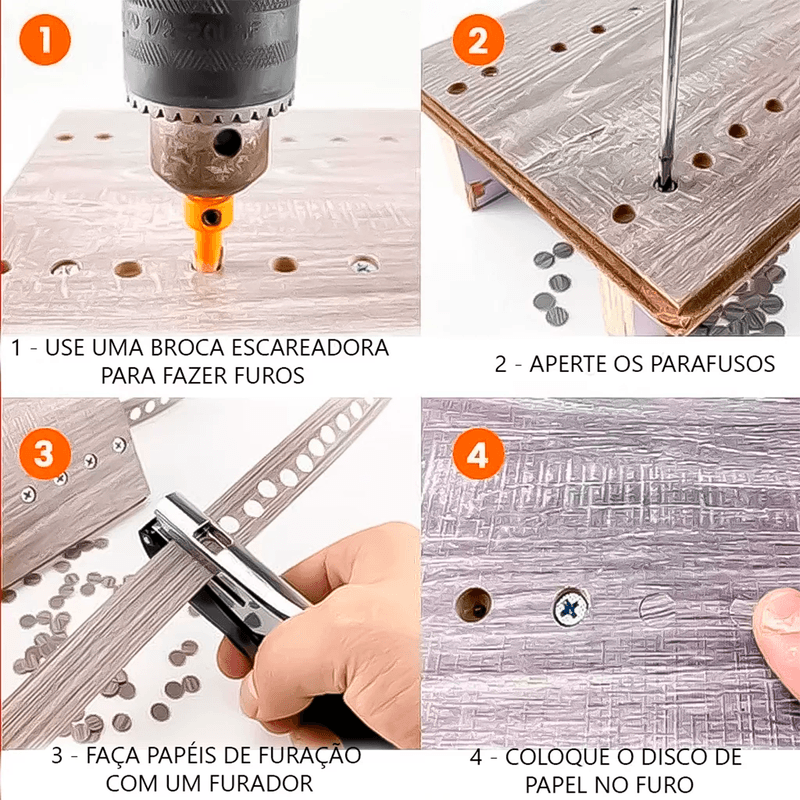 1

1 - USE UMA BROCA ESCAREADORA PARA FAZER FUROS

2

2 - APERTE OS PARAFUSOS

3

3 - FAÇA PAPÉIS DE FURAÇÃO COM UM FURADOR

4

4 - COLOQUE O DISCO DE PAPEL NO FURO