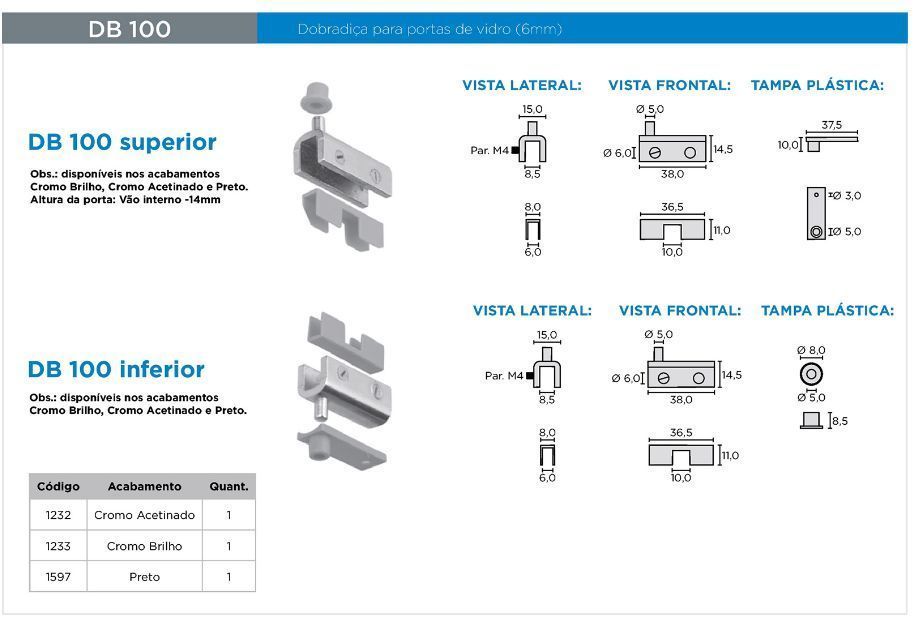 DB 100

Dobradiça para portas de vidro (6mm)

DB 100 superior

Obs.: disponíveis nos acabamentos Cromo Brilho, Cromo Acetinado e Preto. Altura da porta: Vão interno -14mm

VISTA LATERAL:

15,0
Par. M4
8,5
8,0
6,0

VISTA FRONTAL:

Ø 5,0
Ø 6,0
14,5
38,0
36,5
11,0
10,0

TAMPA PLÁSTICA:

37,5
10,0
Ø 3,0
Ø 5,0

DB 100 inferior

Obs.: disponíveis nos acabamentos Cromo Brilho, Cromo Acetinado e Preto.

VISTA LATERAL:

15,0
Par. M4
8,5
8,0
6,0

VISTA FRONTAL:

Ø 5,0
Ø 6,0
14,5
38,0
36,5
11,0
10,0

TAMPA PLÁSTICA:

Ø 8,0
Ø 5,0
8,5

| Código | Acabamento | Quant. |
|---|---|---|
| 1232 | Cromo Acetinado | 1 |
| 1233 | Cromo Brilho | 1 |
| 1597 | Preto | 1 |