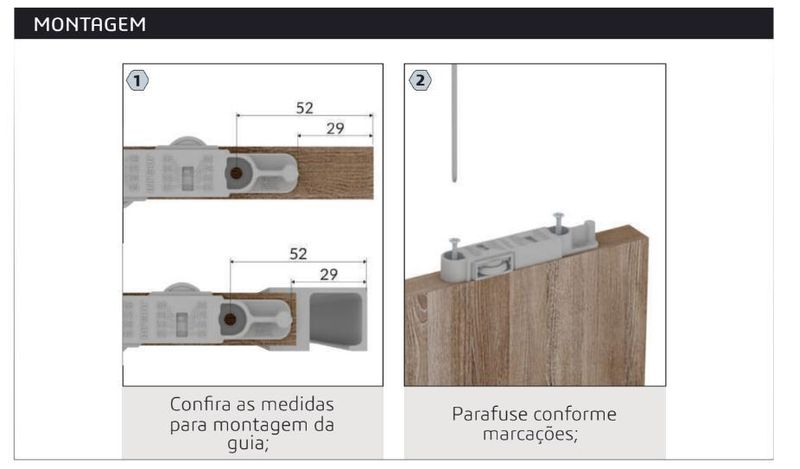 MONTAGEM

1

52

29

52

29

Confira as medidas para montagem da guia;

2

Parafuse conforme marcações;