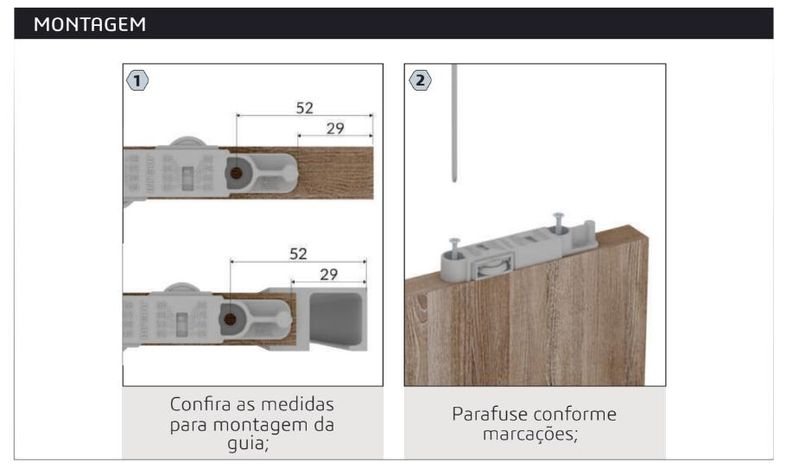 MONTAGEM

1

52

29

52

29

Confira as medidas para montagem da guia;

2

Parafuse conforme marcações;